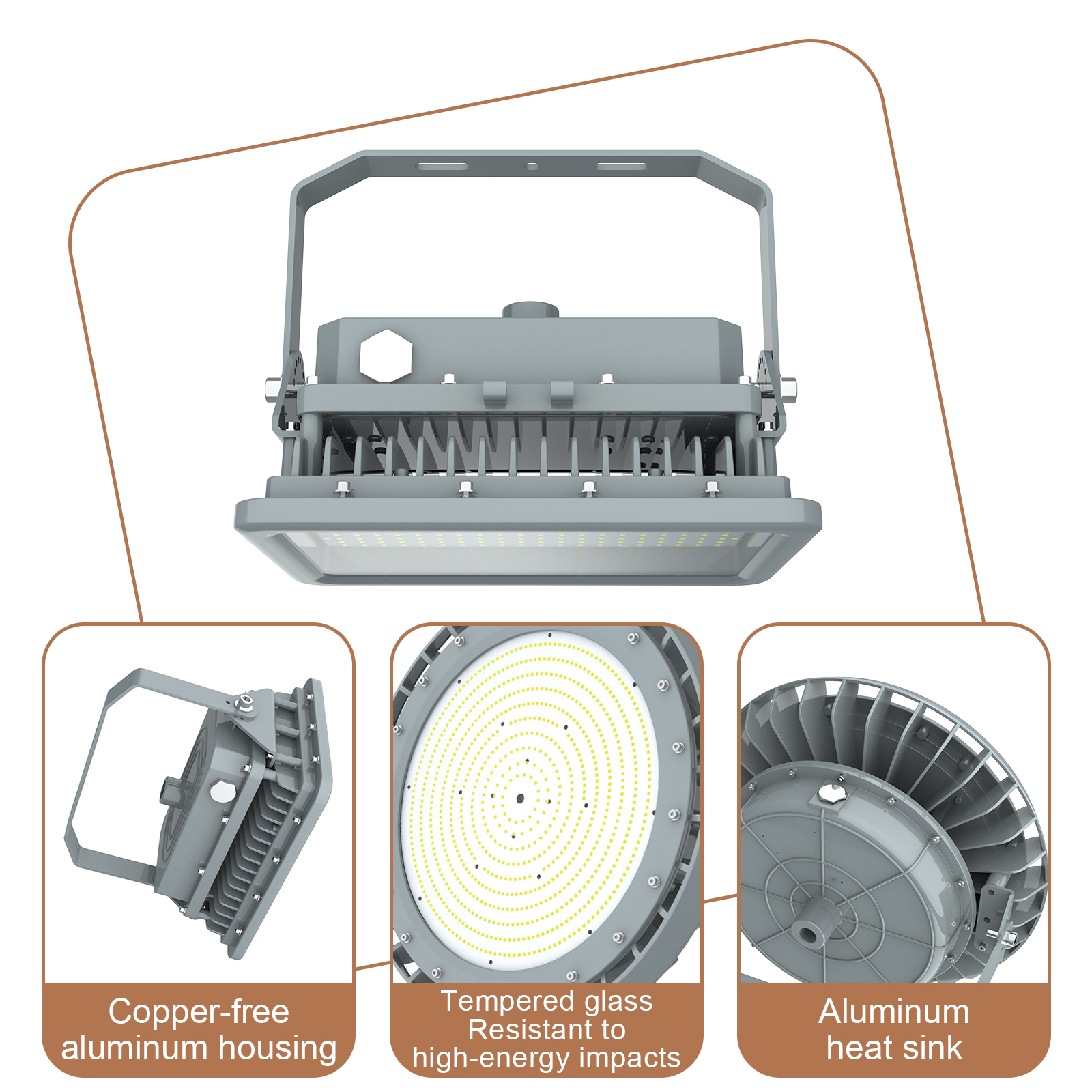 Copper-free aluminum housing

Tempered glass Resistant to high-energy impacts

Aluminum heat sink