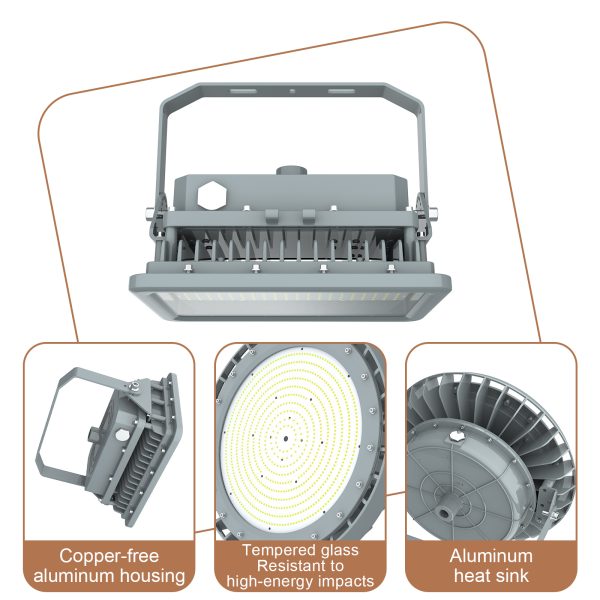 Copper-free aluminum housing

Tempered glass Resistant to high-energy impacts

Aluminum heat sink