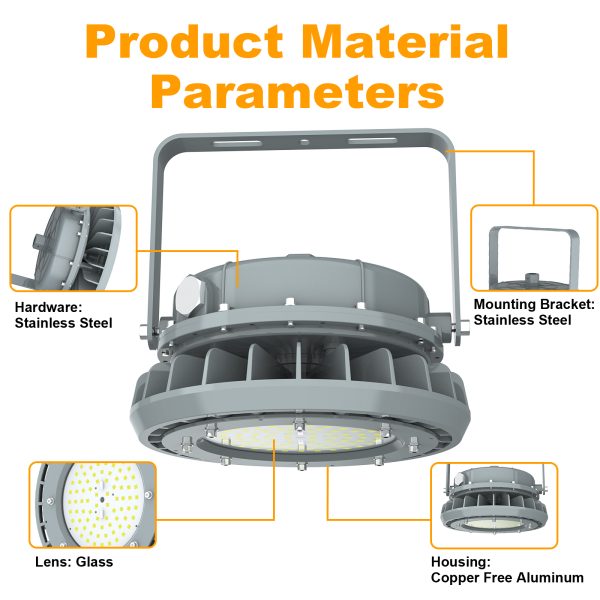 Product Material Parameters

Hardware:
Stainless Steel

Mounting Bracket:
Stainless Steel

Lens: Glass

Housing:
Copper Free Aluminum