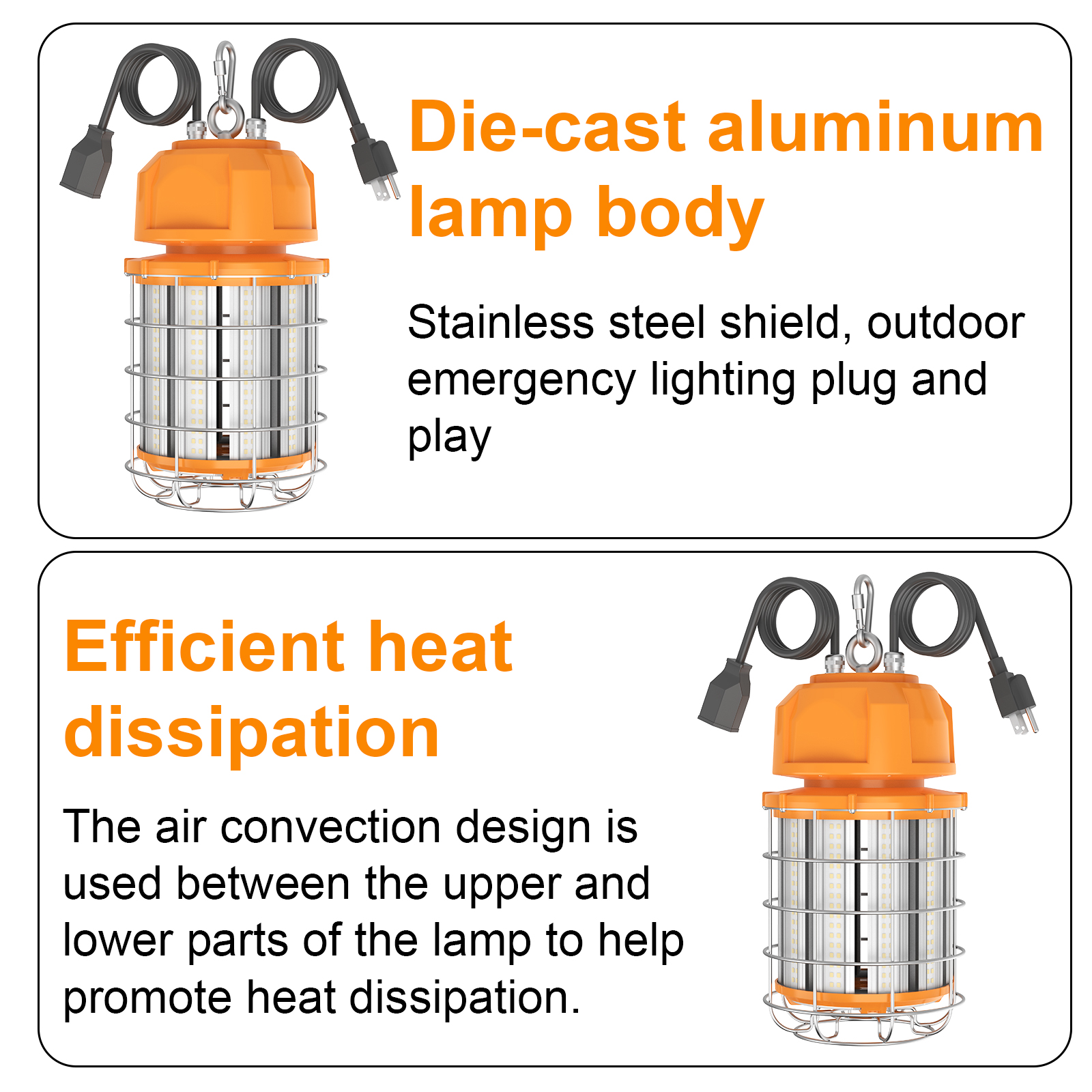 Die-cast aluminum lamp body

Stainless steel shield, outdoor emergency lighting plug and play

Efficient heat dissipation

The air convection design is used between the upper and lower parts of the lamp to help promote heat dissipation.