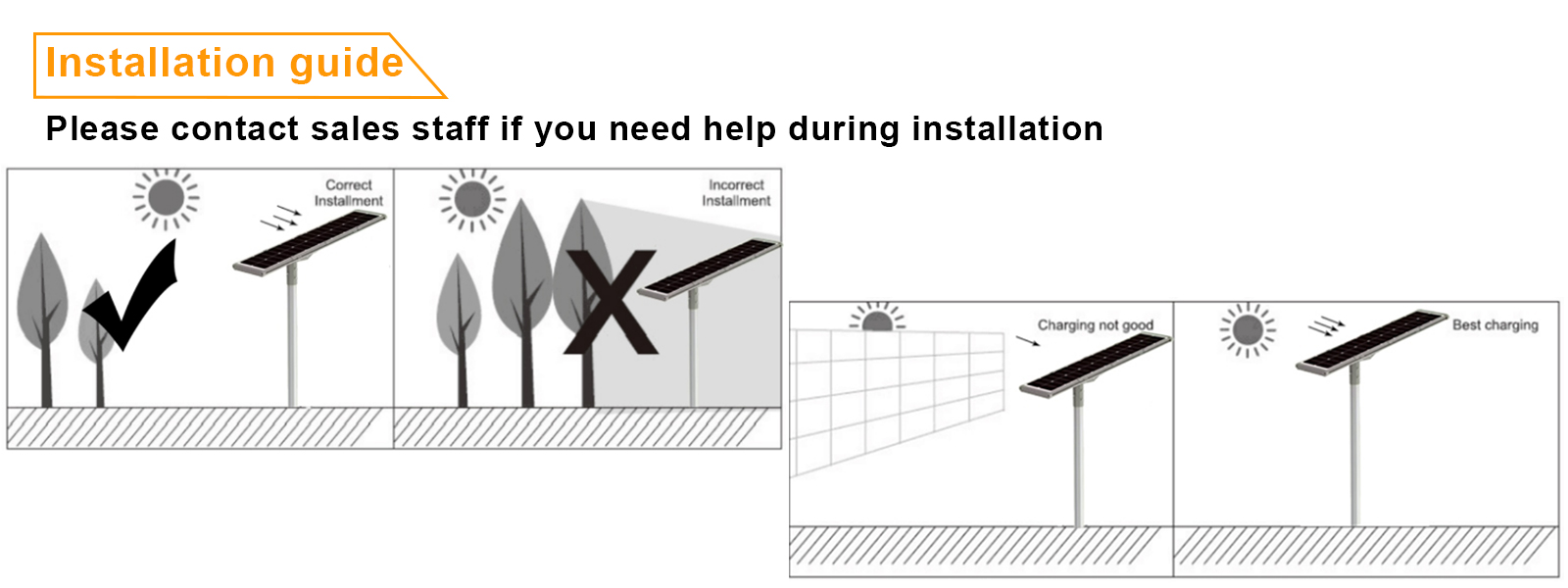 Installation guide

Please contact sales staff if you need help during installation

Correct Installment

Incorrect Installment

Charging not good

Best charging