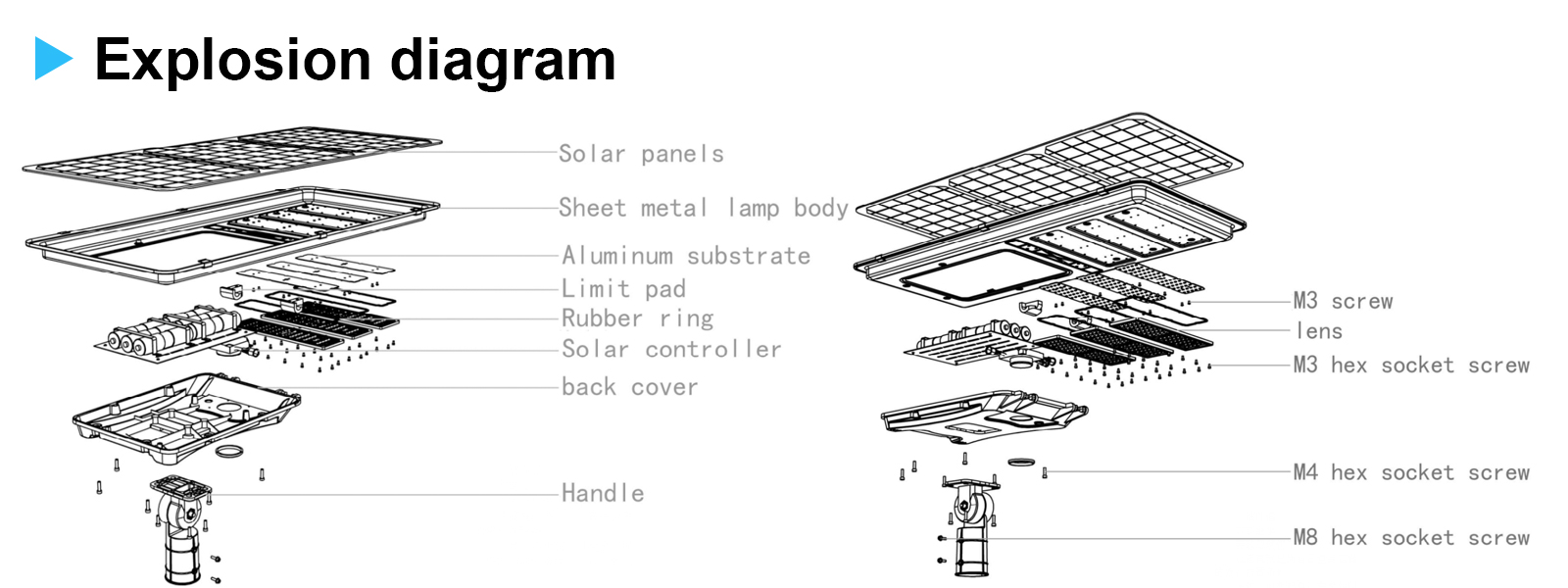 Explosion diagram

Solar panels
Sheet metal lamp body
Aluminum substrate
Limit pad
Rubber ring
Solar controller
back cover
Handle

M3 screw
lens
M3 hex socket screw
M4 hex socket screw
M8 hex socket screw