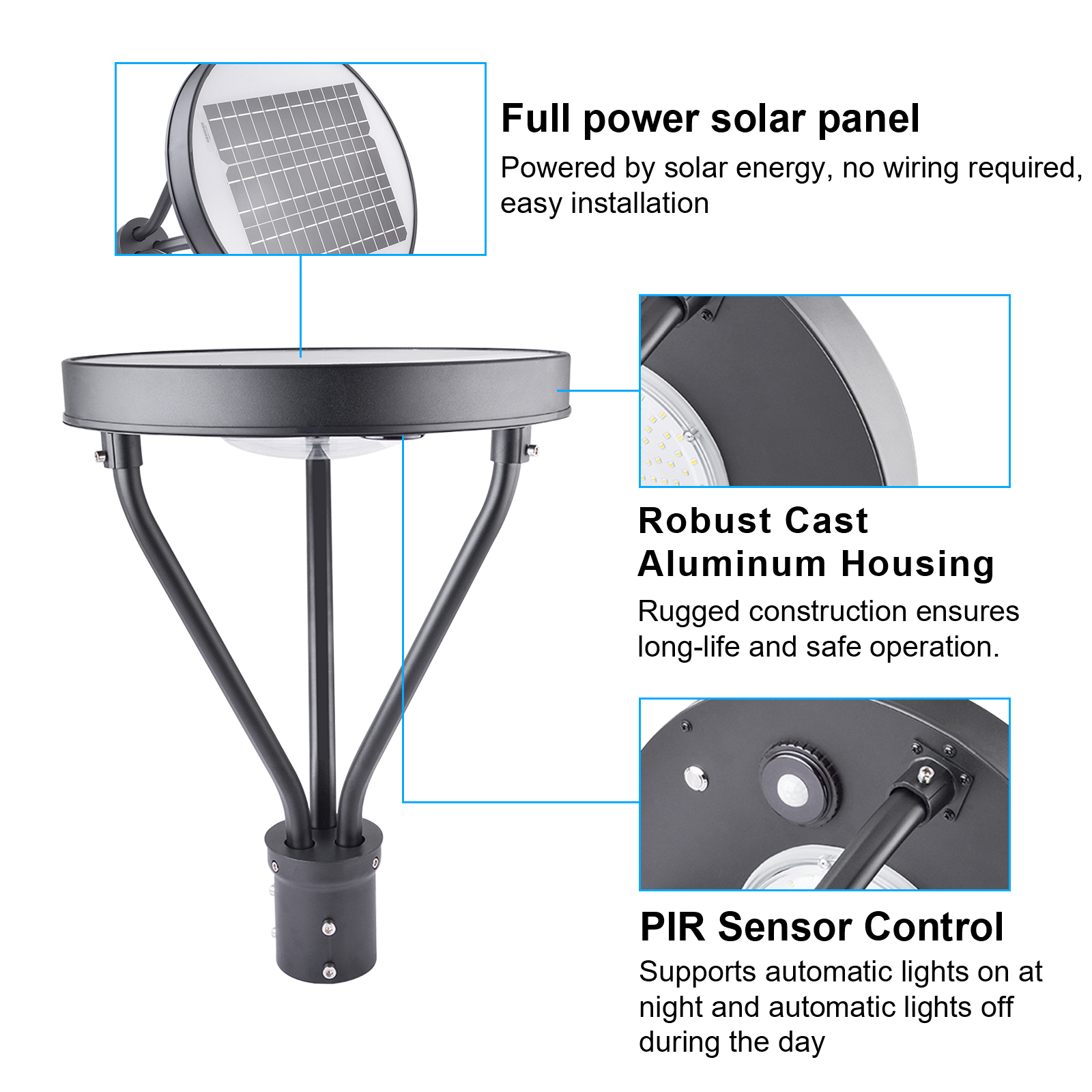 Full power solar panel
Powered by solar energy, no wiring required, easy installation

Robust Cast Aluminum Housing
Rugged construction ensures long-life and safe operation.

PIR Sensor Control
Supports automatic lights on at night and automatic lights off during the day