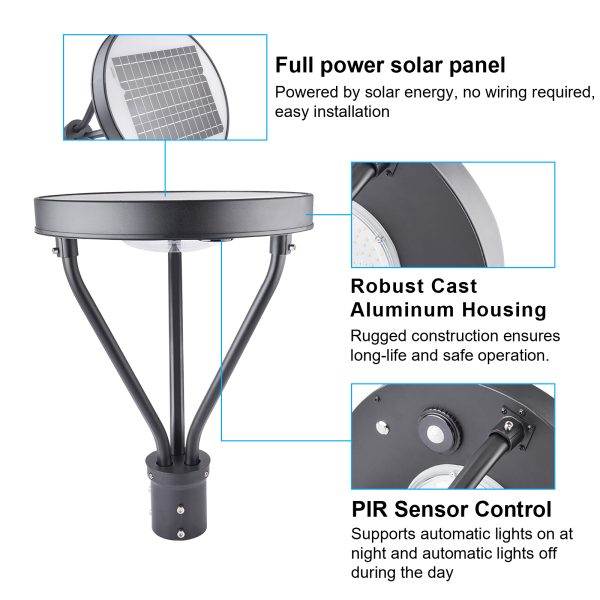 Full power solar panel

Powered by solar energy, no wiring required, easy installation

Robust Cast Aluminum Housing

Rugged construction ensures long-life and safe operation.

PIR Sensor Control

Supports automatic lights on at night and automatic lights off during the day