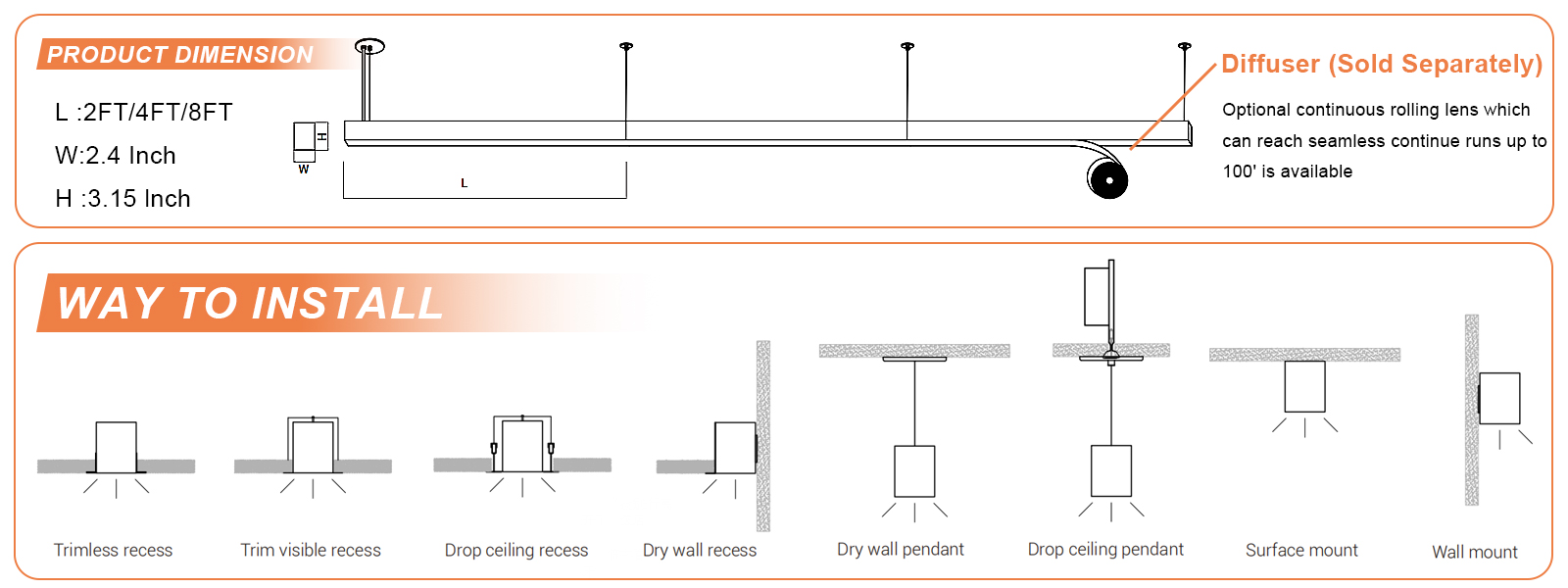 PRODUCT DIMENSION

L :2FT/4FT/8FT
W:2.4 Inch
H :3.15 Inch

H
W
L

Diffuser (Sold Separately)

Optional continuous rolling lens which can reach seamless continue runs up to 100' is available

WAY TO INSTALL

Trimless recess
Trim visible recess
Drop ceiling recess
Dry wall recess
Dry wall pendant
Drop ceiling pendant
Surface mount
Wall mount